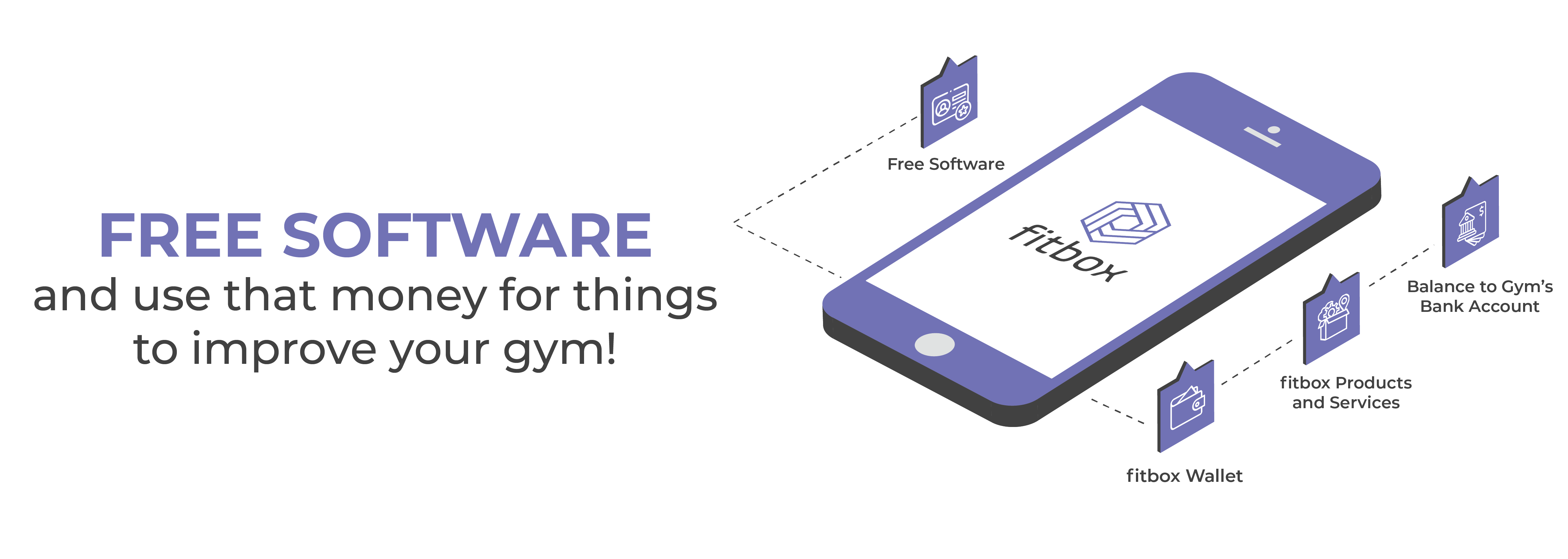 FREE SOFTWARE
and use that money for things to improve your gym!

Free Software

fitbox

Balance to Gym's Bank Account

fitbox Products and Services

fitbox Wallet